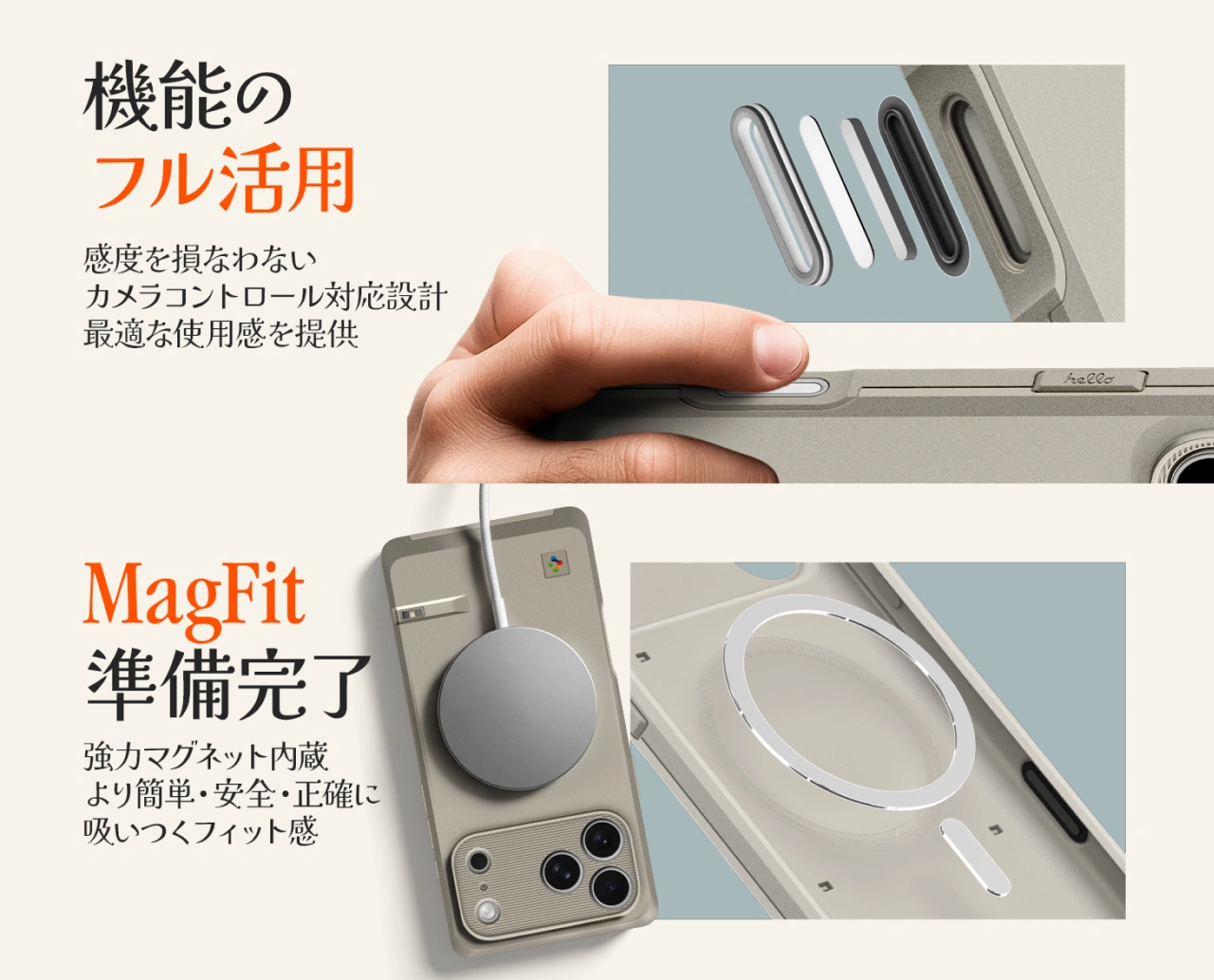 機能の
フル活用

感度を損なわない
カメラコントロール対応設計
最適な使用感を提供

hello

MagFit
準備完了

強力マグネット内蔵
より簡単・安全・正確に
吸いつくフィット感