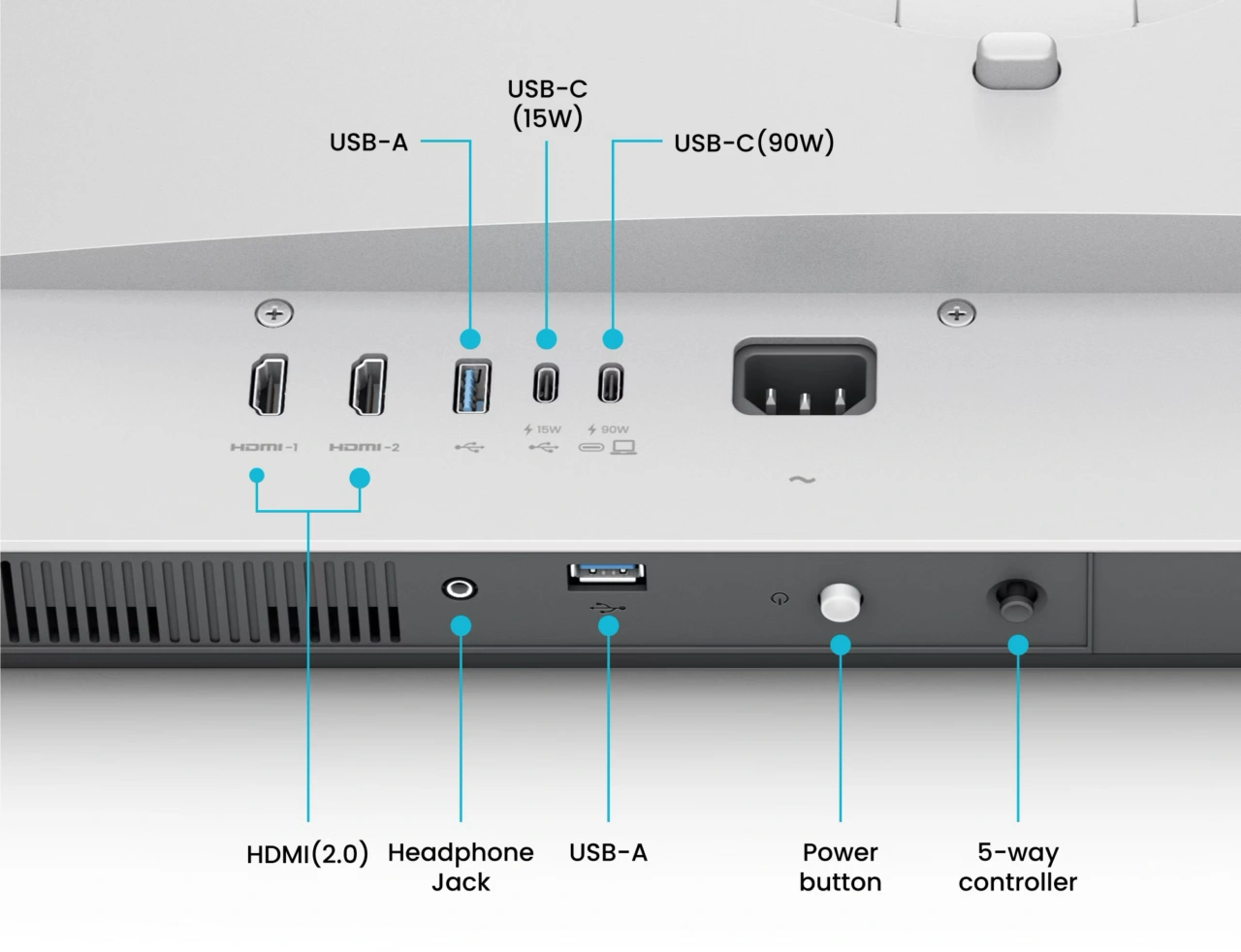 USB-A

USB-C (15W)

USB-C(90W)

HDMI-1 HDMI-2

15W

90W

~

HDMI(2.0) Headphone Jack USB-A Power button 5-way controller