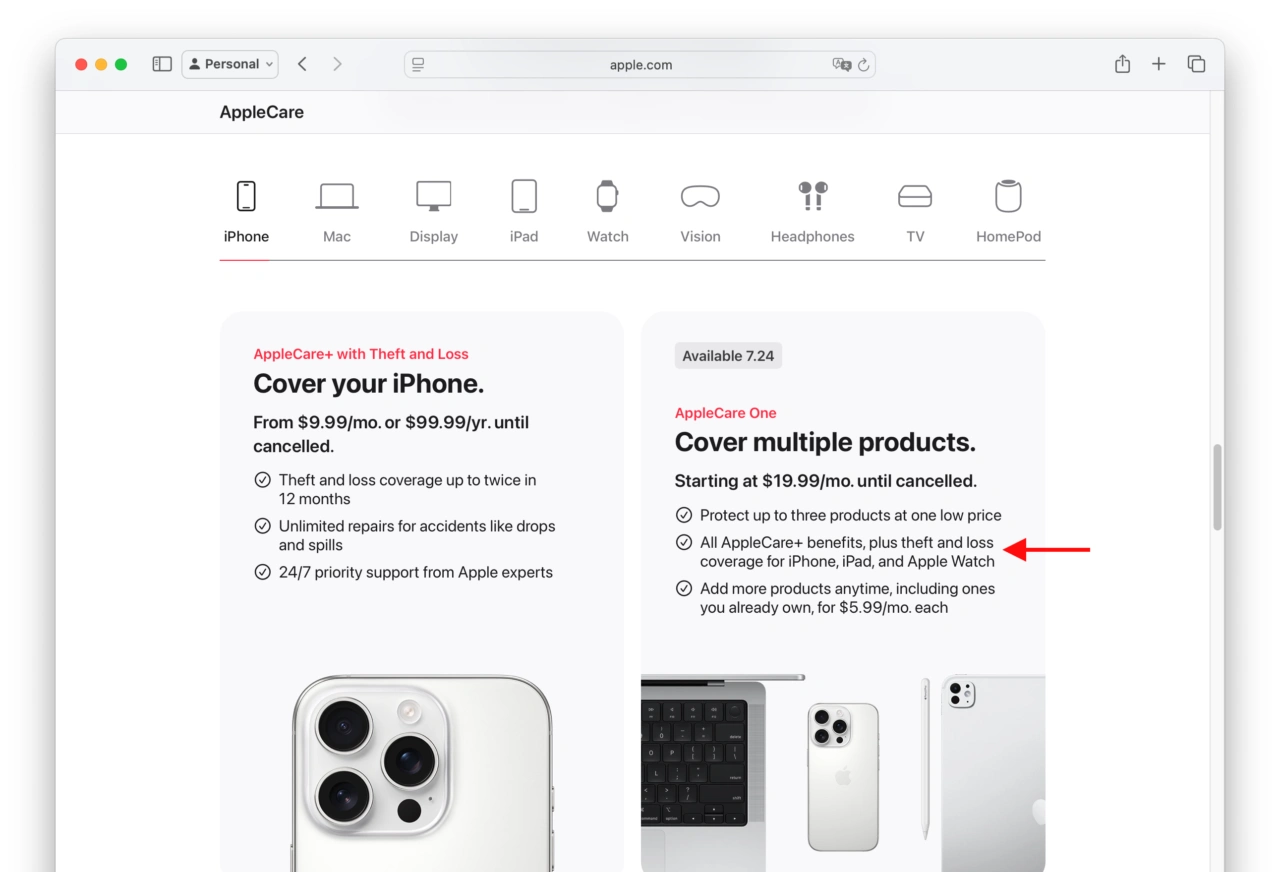 Personal

apple.com

AppleCare

iPhone Mac Display iPad Watch Vision Headphones TV HomePod

AppleCare+ with Theft and Loss

Cover your iPhone.

From $9.99/mo. or $99.99/yr. until cancelled.

Theft and loss coverage up to twice in 12 months

Unlimited repairs for accidents like drops and spills

24/7 priority support from Apple experts

Available 7.24

AppleCare One

Cover multiple products.

Starting at $19.99/mo. until cancelled.

Protect up to three products at one low price

All AppleCare+ benefits, plus theft and loss coverage for iPhone, iPad, and Apple Watch

Add more products anytime, including ones you already own, for $5.99/mo. each