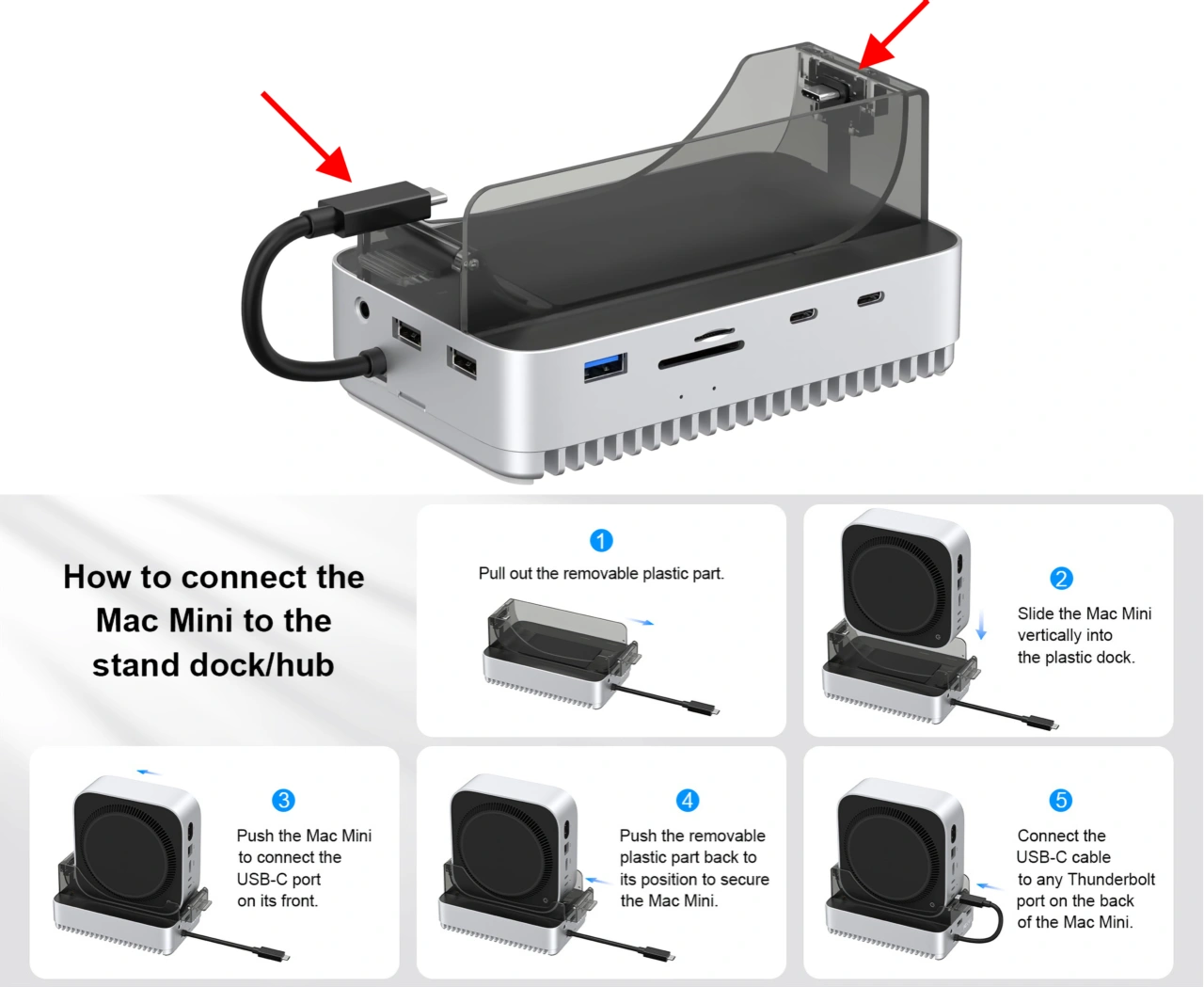 How to connect the Mac Mini to the stand dock/hub

1
Pull out the removable plastic part.

2
Slide the Mac Mini vertically into the plastic dock.

3
Push the Mac Mini to connect the USB-C port on its front.

4
Push the removable plastic part back to its position to secure the Mac Mini.

5
Connect the USB-C cable to any Thunderbolt port on the back of the Mac Mini.