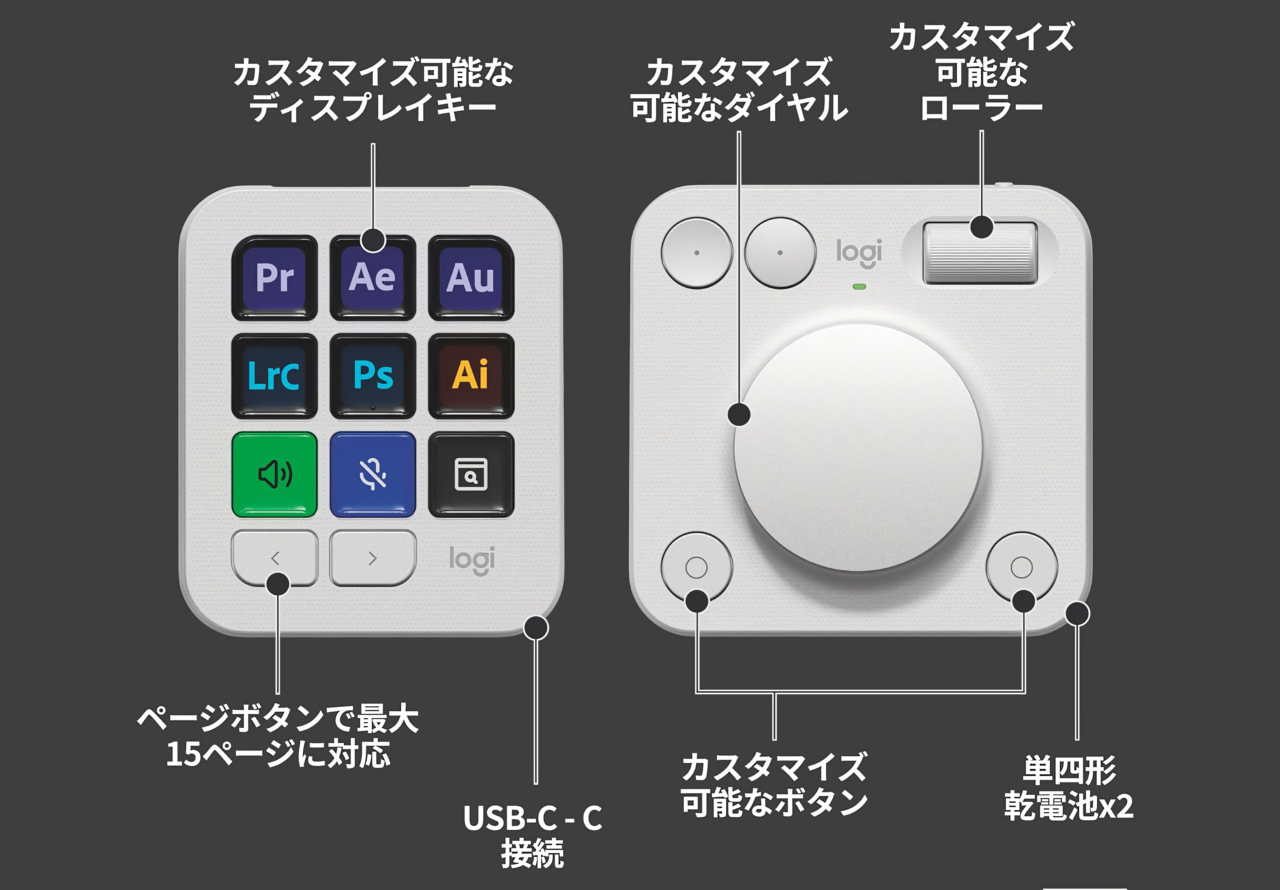 カスタマイズ可能な
ディスプレイキー

カスタマイズ
可能なダイヤル

カスタマイズ
可能な
ローラー

Pr
Ae
Au
LrC
Ps
Ai

logi

logi

ページボタンで最大
15ページに対応

USB-C - C
接続

カスタマイズ
可能なボタン

単四形
乾電池x2